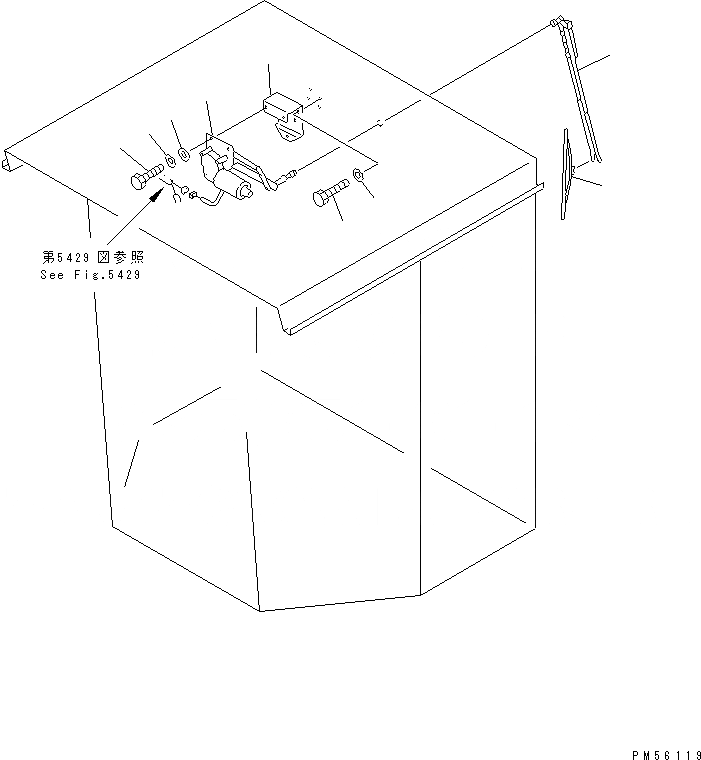 第5429 図参照
See Fig.5429

PM56119