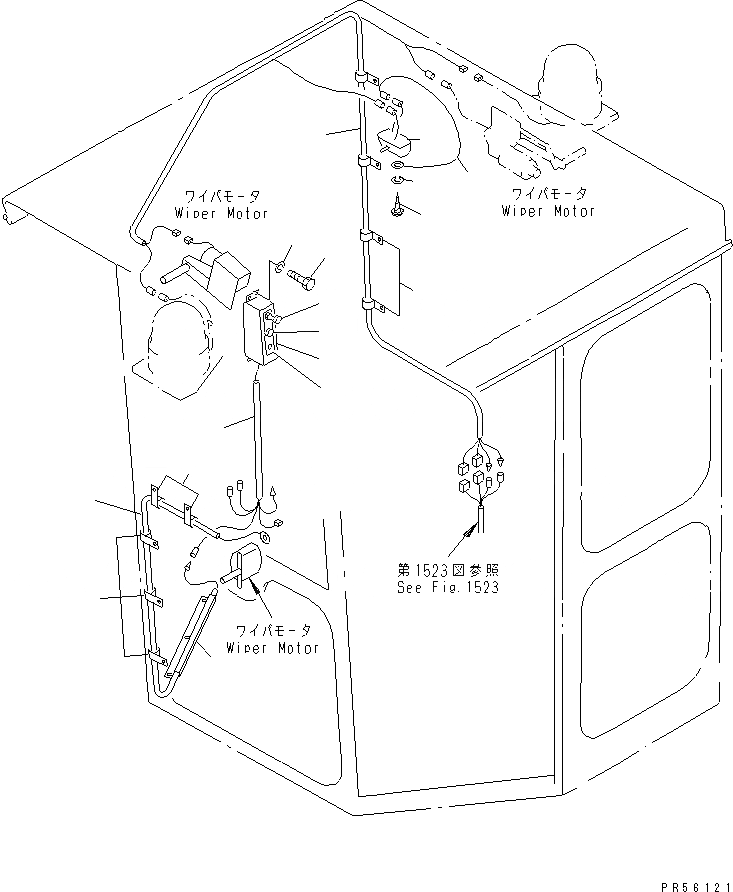 ワイパモータ
Wiper Motor

ワイパモータ
Wiper Motor

第1523図参照
See Fig.1523

ワイパモータ
Wiper Motor

PR56121