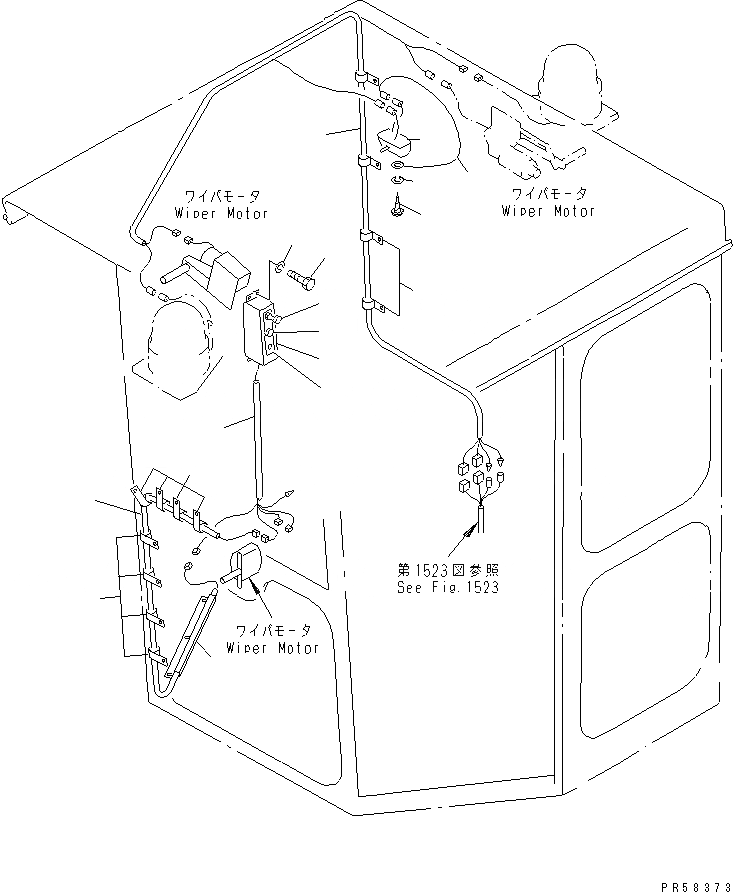 ワイパモータ
Wiper Motor

ワイパモータ
Wiper Motor

第1523図参照
See Fig.1523

ワイパモータ
Wiper Motor

PR58373