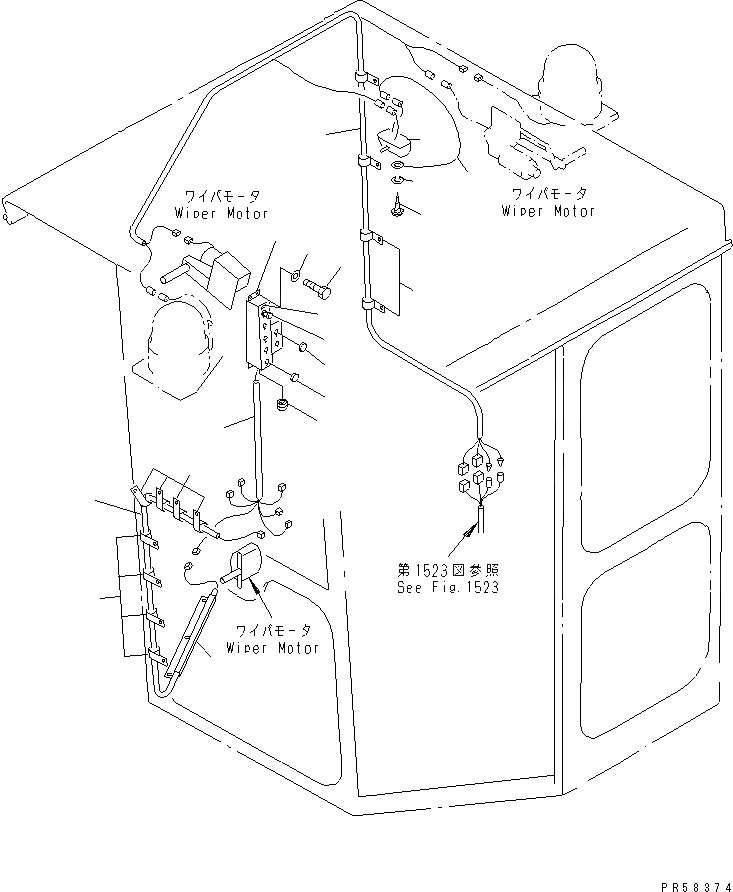 ワイパモータ
Wiper Motor

ワイパモータ
Wiper Motor

第1523図参照
See Fig.1523

ワイパモータ
Wiper Motor

PR58374