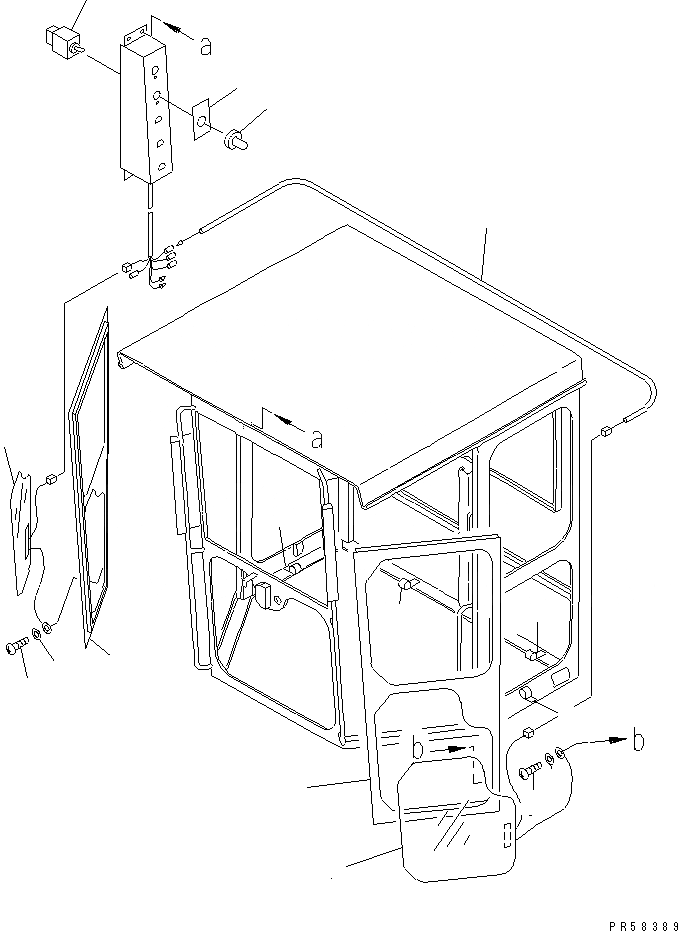 a

a

b

b

PR58389