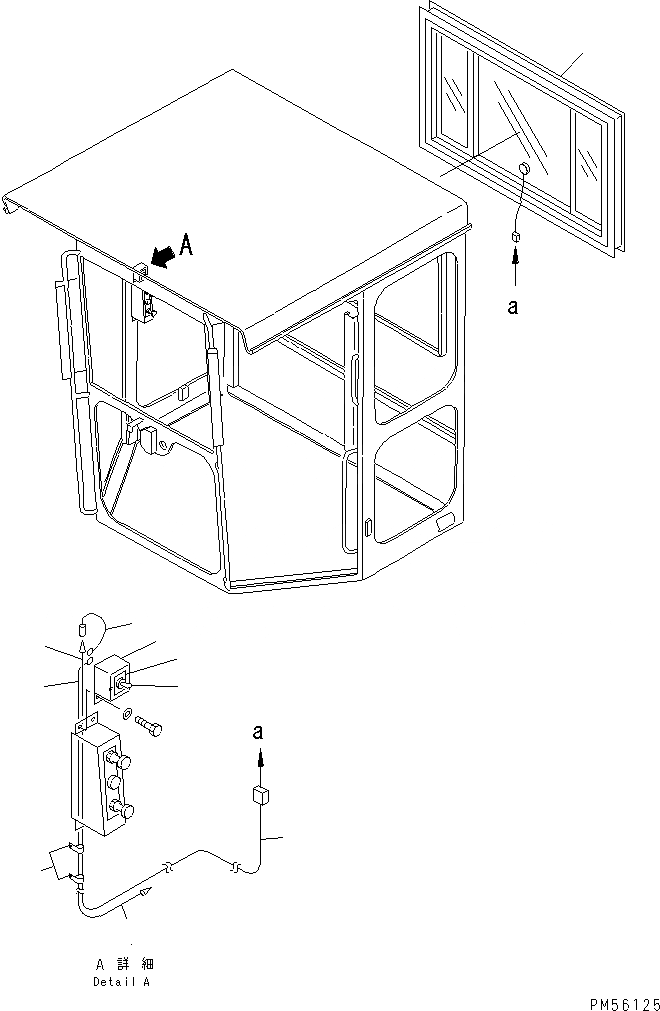 A

a

a

A 詳 細
Detail A

PM56125