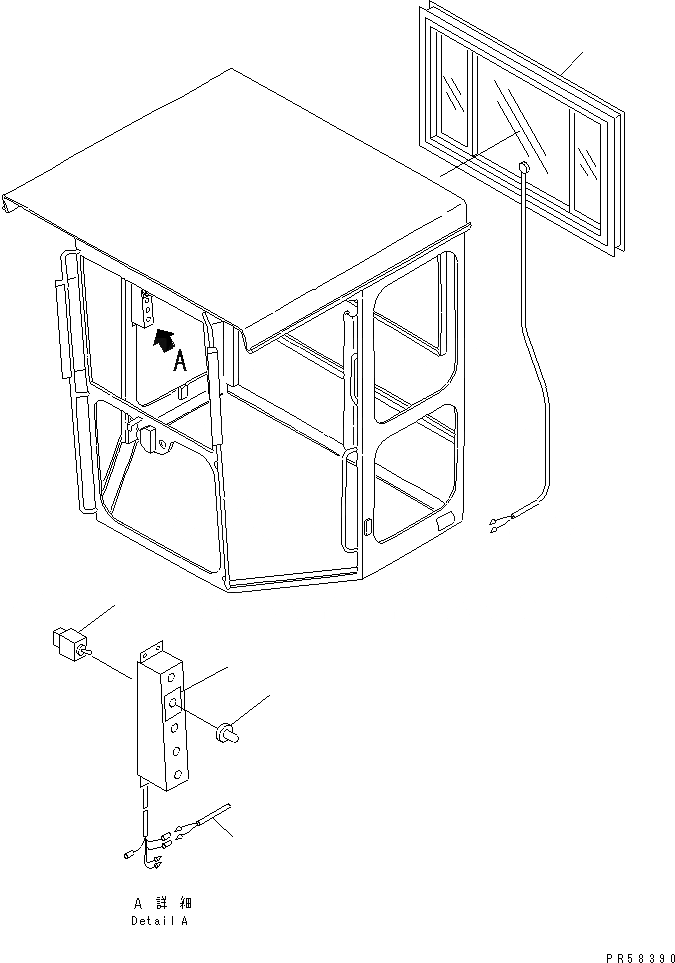 A

A 詳細
Detail A

PR58390