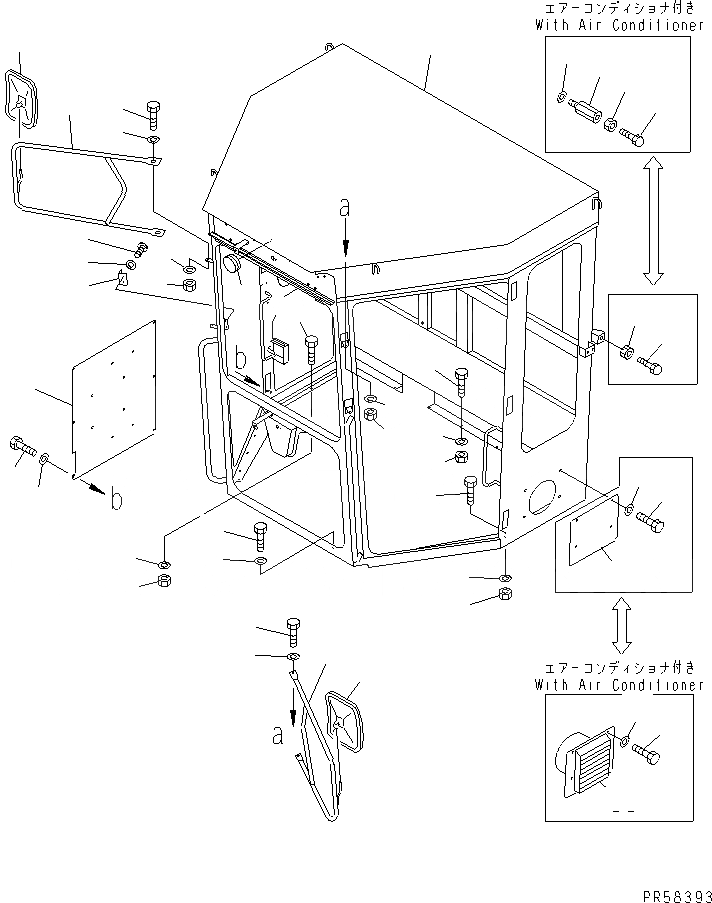 エアーコンディショナ付き
With Air Conditioner

a

b

b

a

エアーコンディショナ付き
With Air Conditioner

PR58393