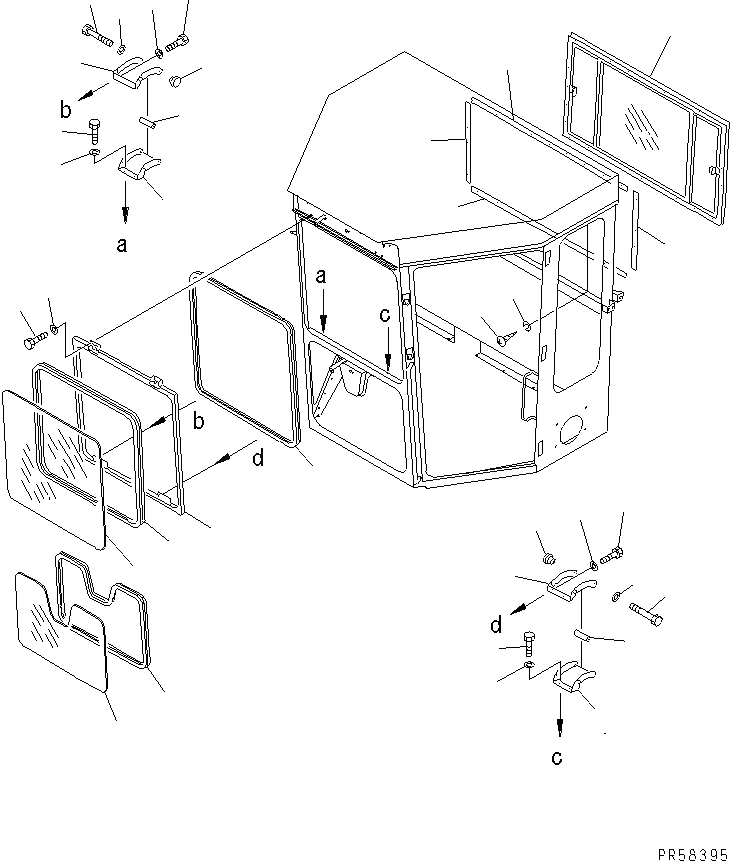 b
a
a
c
b
d
d
c
PR58395