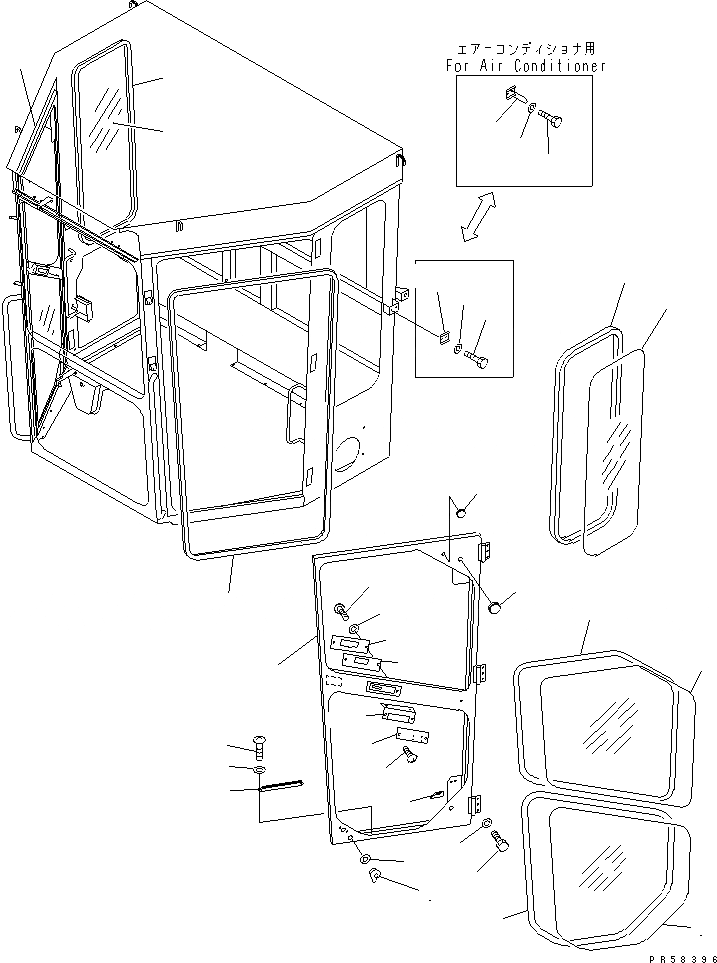 エアーコンディショナ用
For Air Conditioner

PR58396