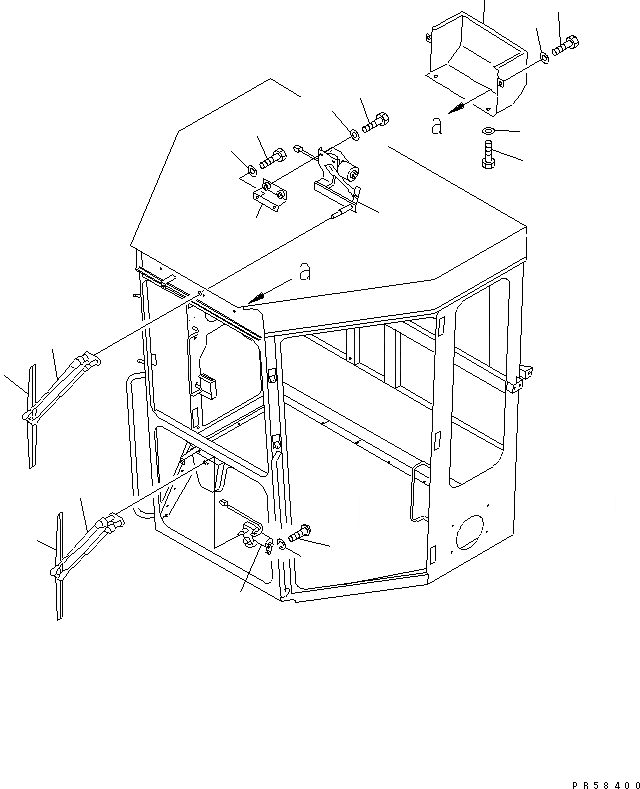 a
a
PR58400