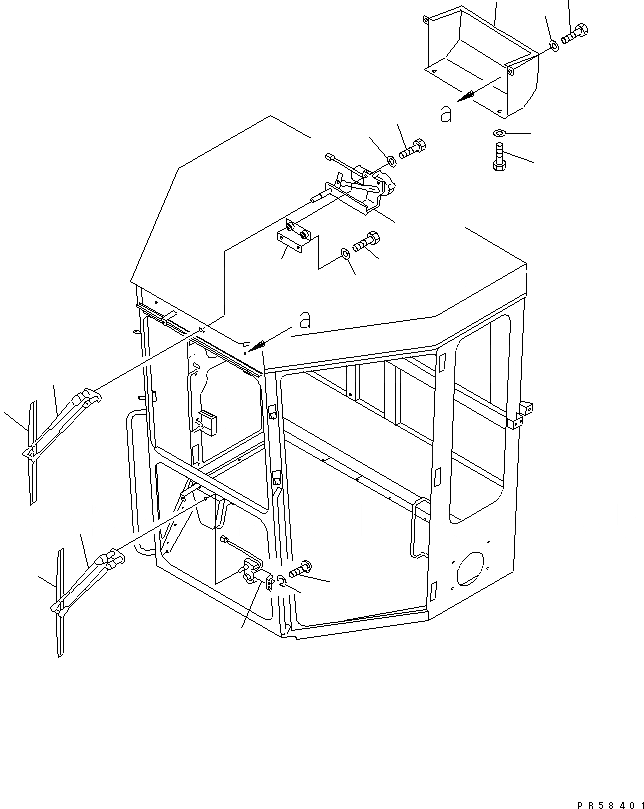 a

a

PR58401