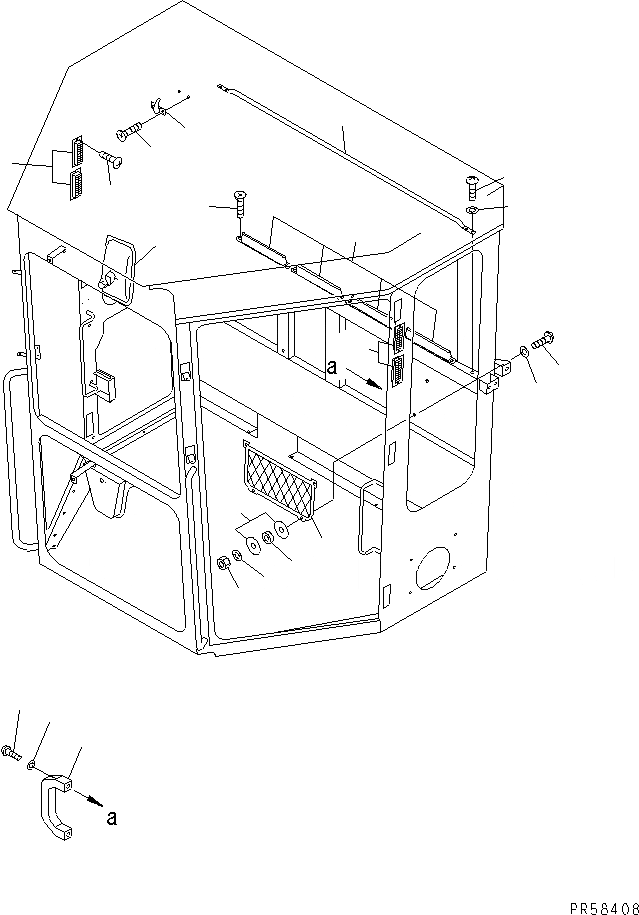 a

a

PR58408