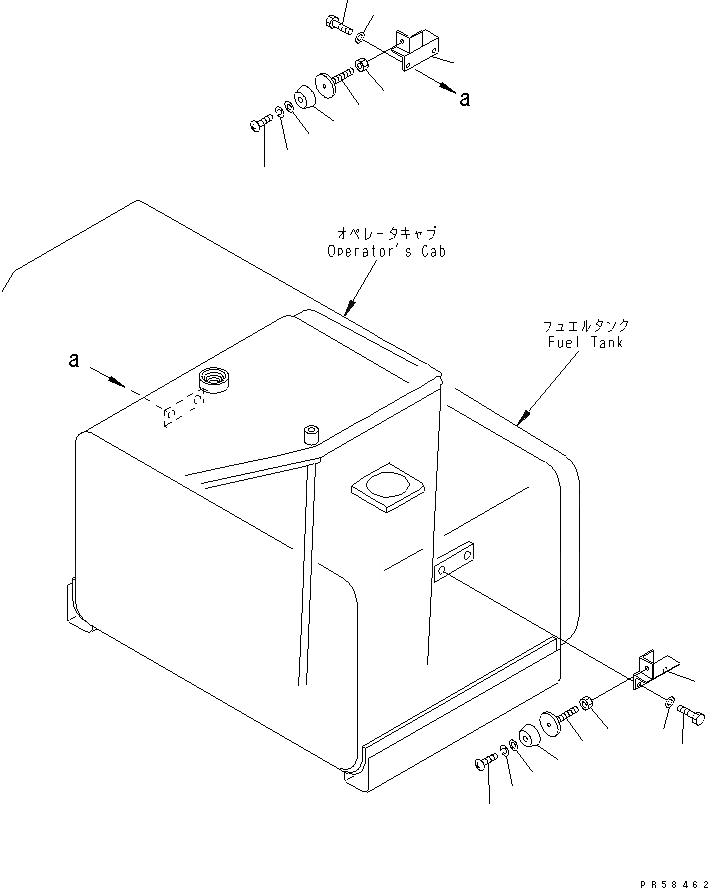 a

オペレータキャブ
Operator's Cab

フュエルタンク
Fuel Tank

a

PR58462