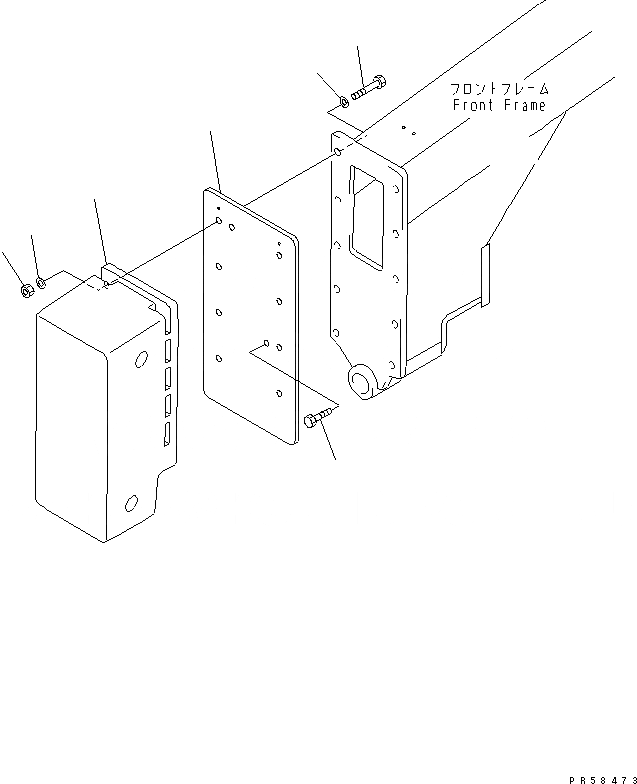 フロントフレーム
Front Frame

PR58473