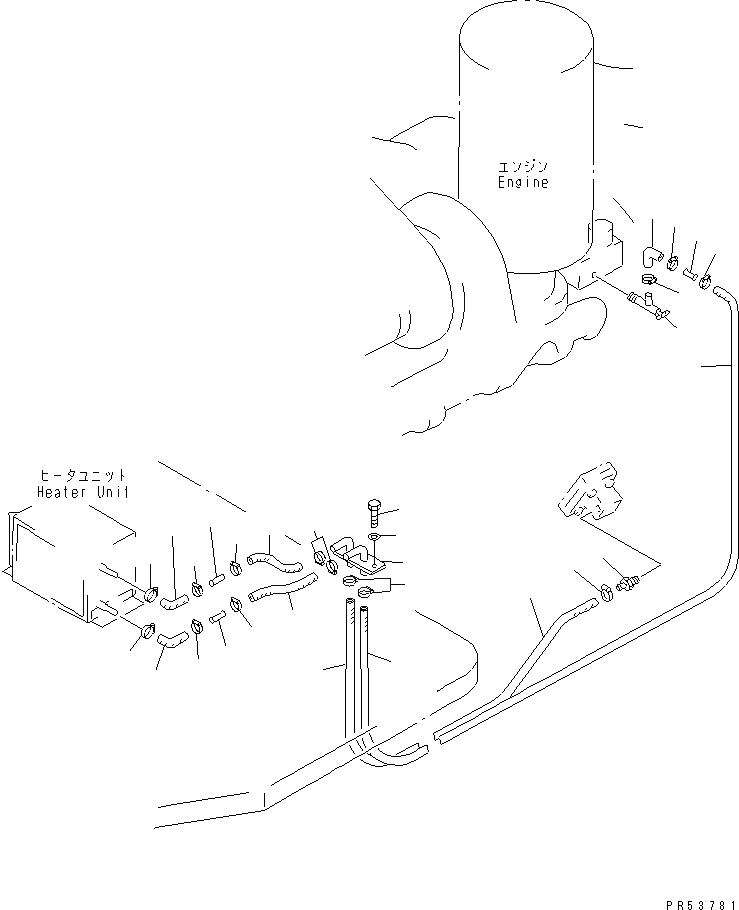 エンジン
Engine

ヒータユニット
Heater Unit

PR53781