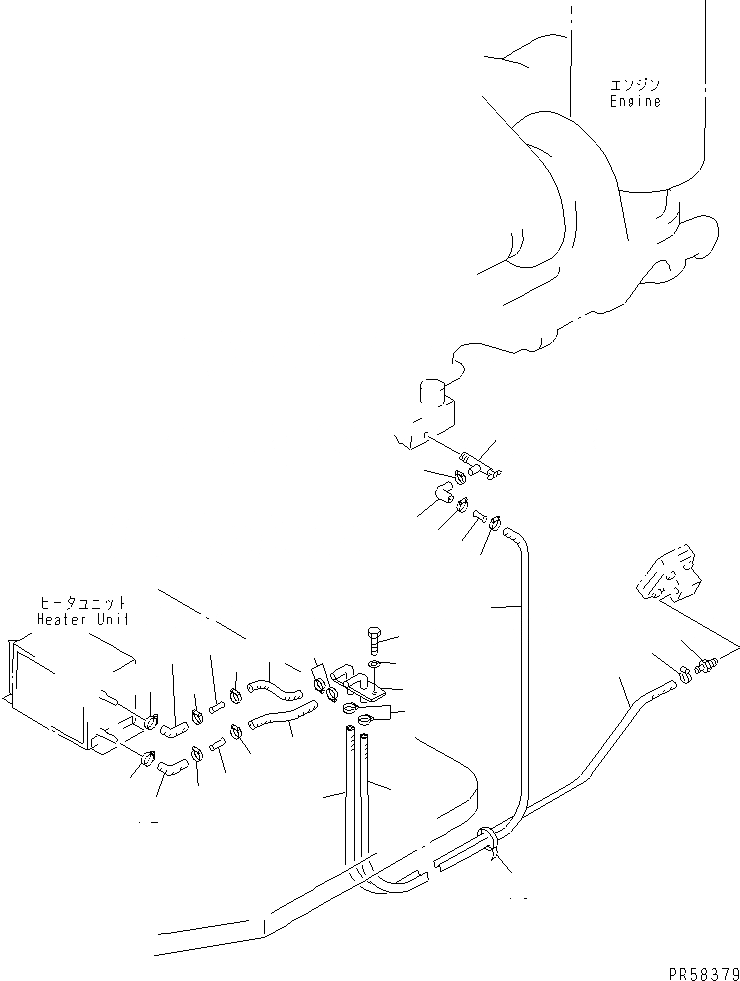 エンジン
Engine

ヒータユニット
Heater Unit

PR58379