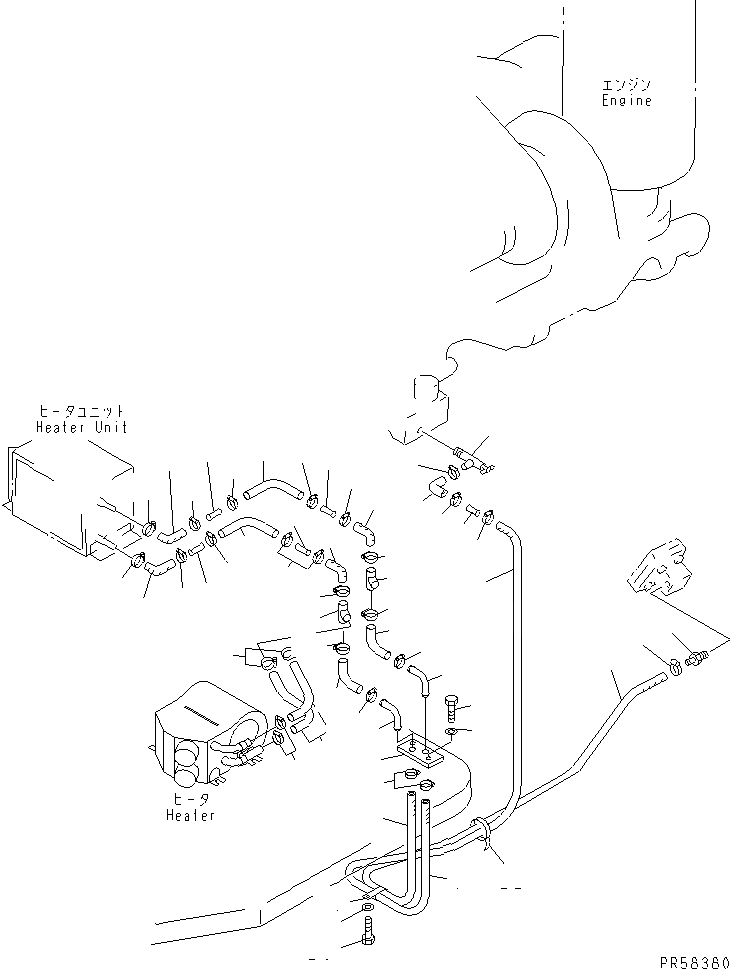 エンジン
Engine

ヒータユニット
Heater Unit

ヒータ
Heater

PR58380