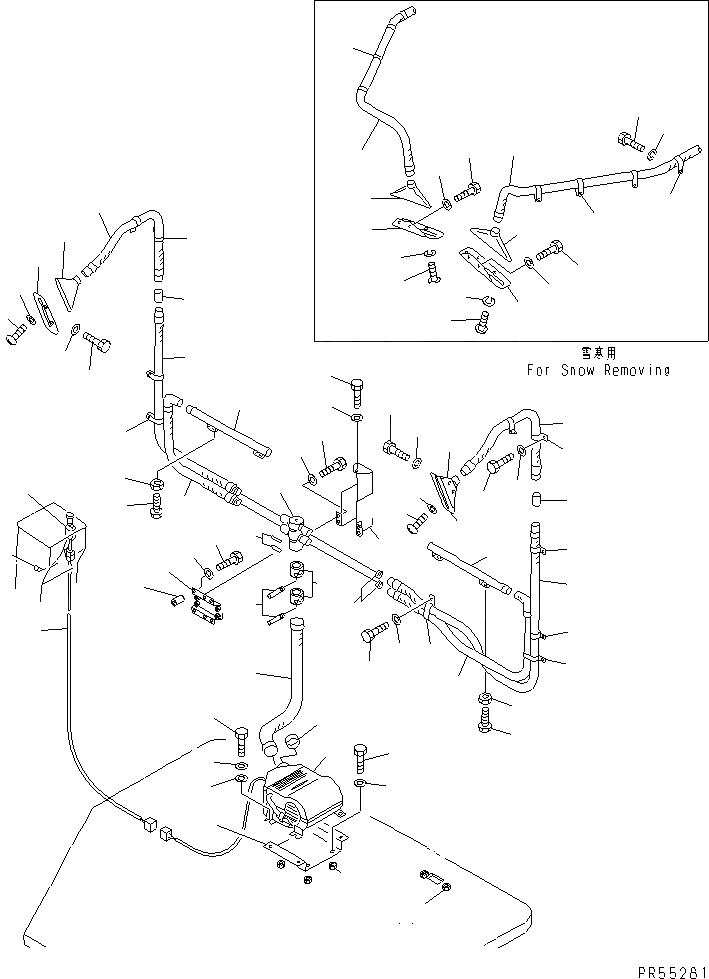 雪寒用
For Snow Removing

PR55281