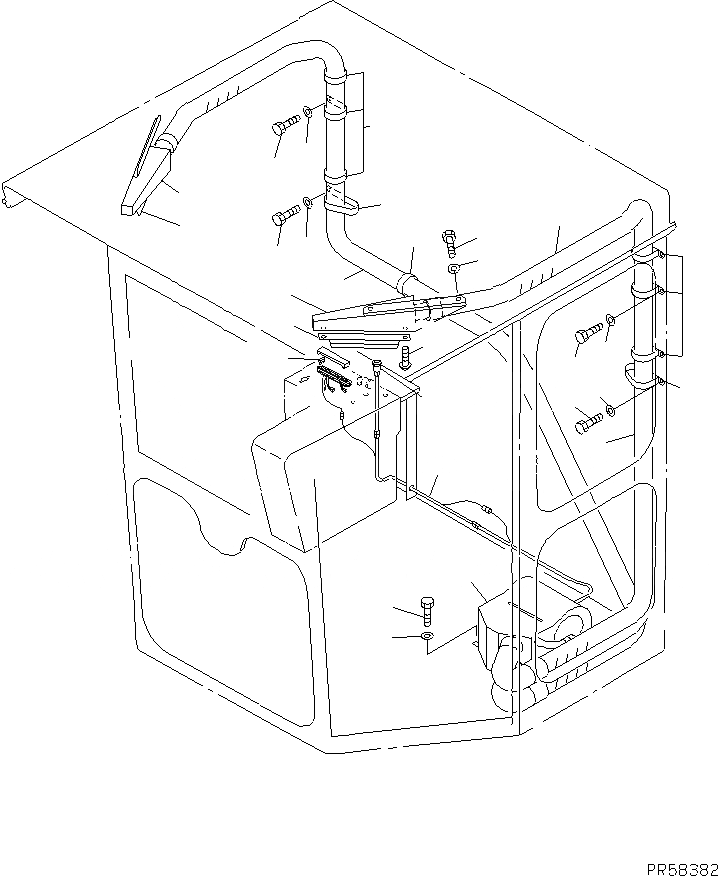 PR58382