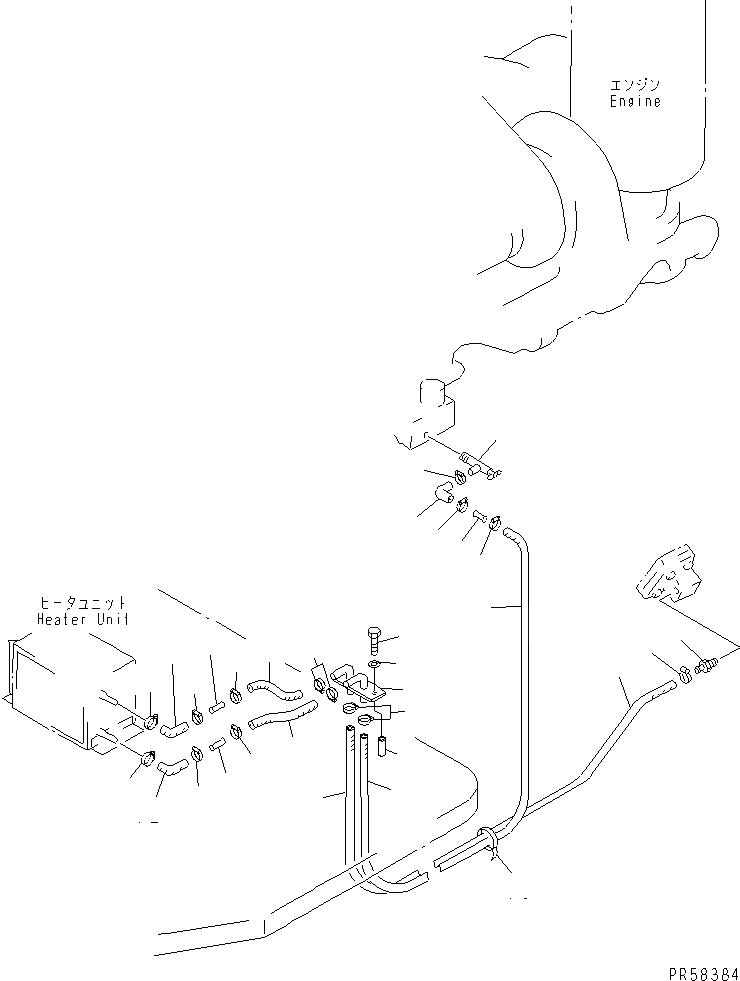 エンジン
Engine

ヒータユニット
Heater Unit

PR58384