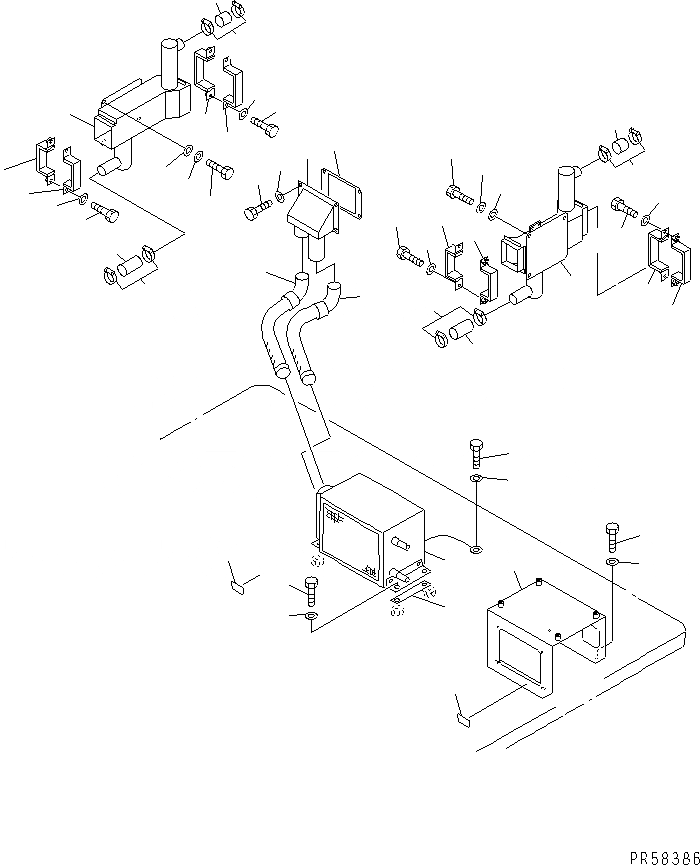 PR58386