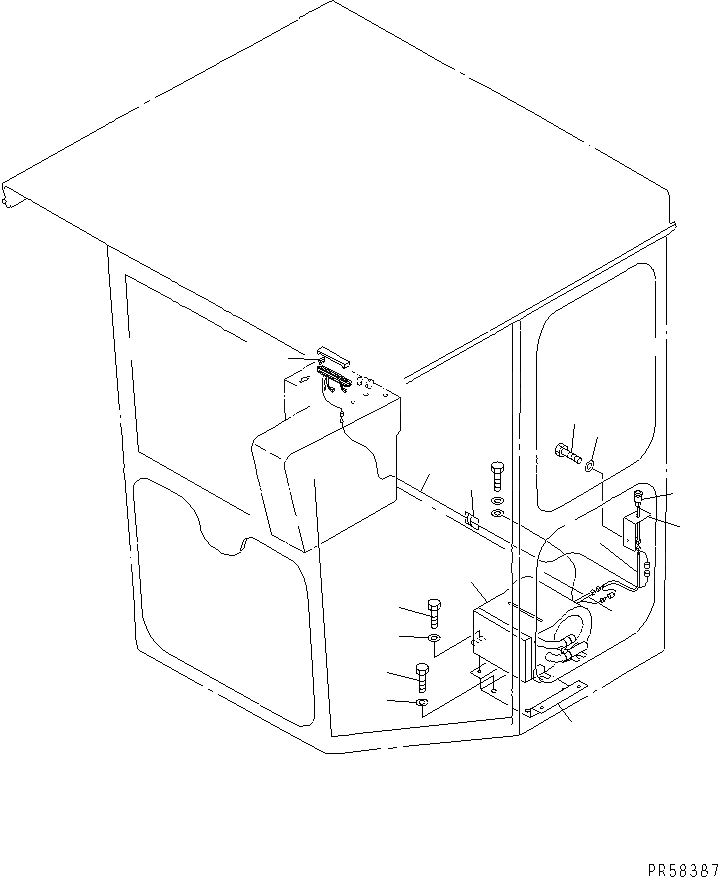 PR58387