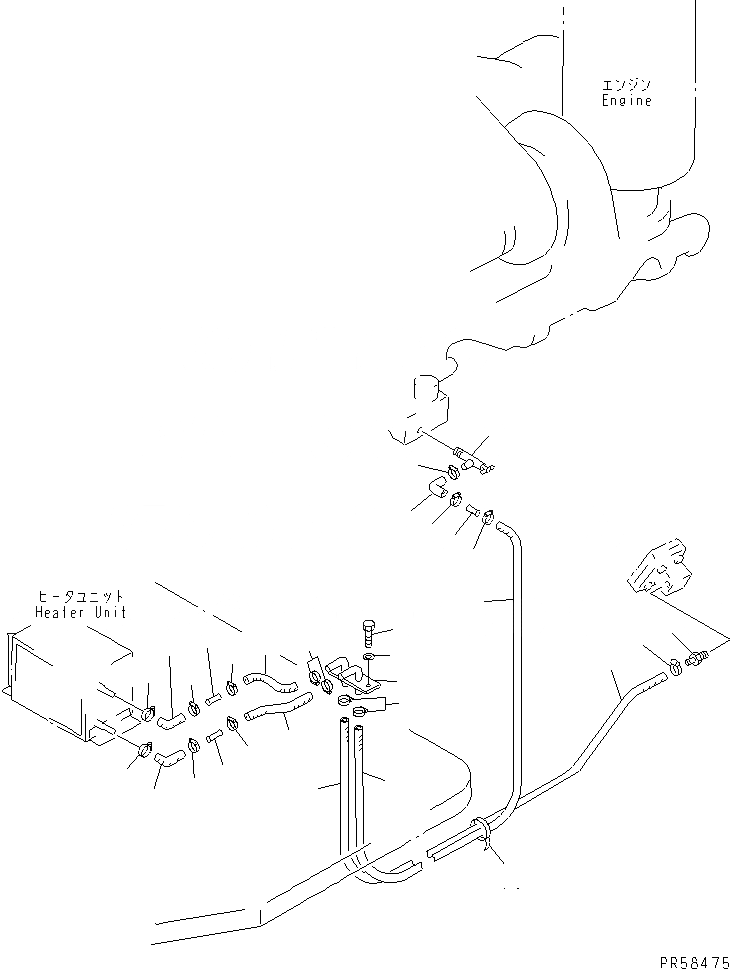 エンジン
Engine

ヒータユニット
Heater Unit

PR58475