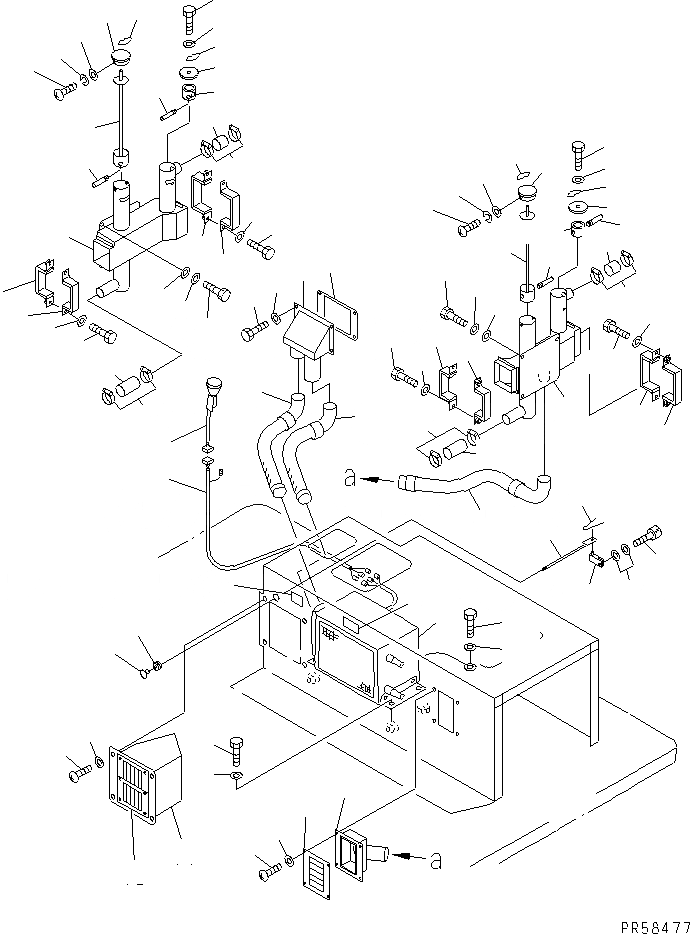 a

a

PR58477