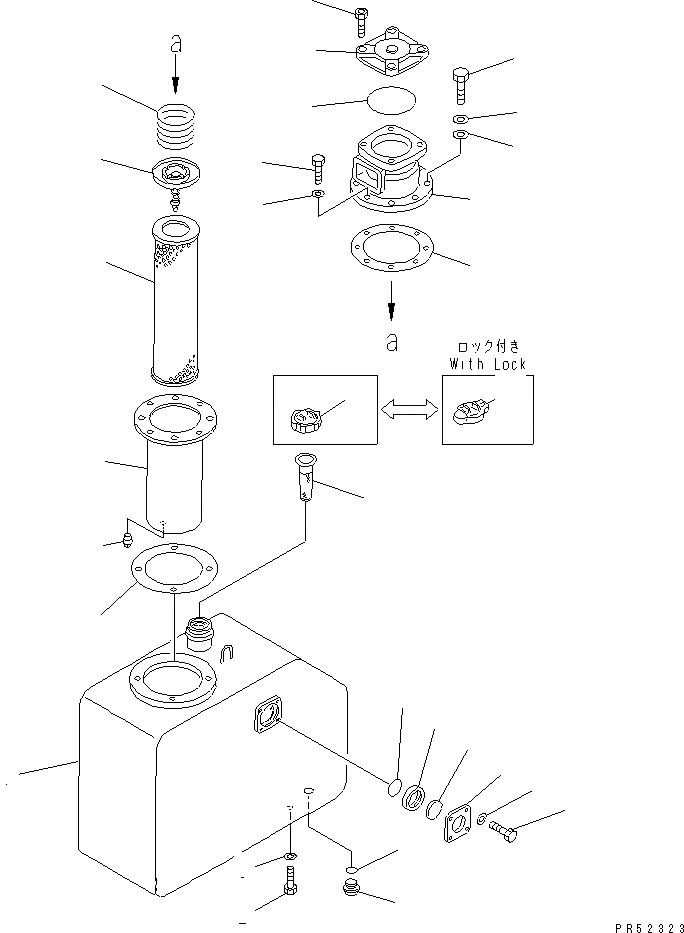 a

a

ロック付き
With Lock

PR52323