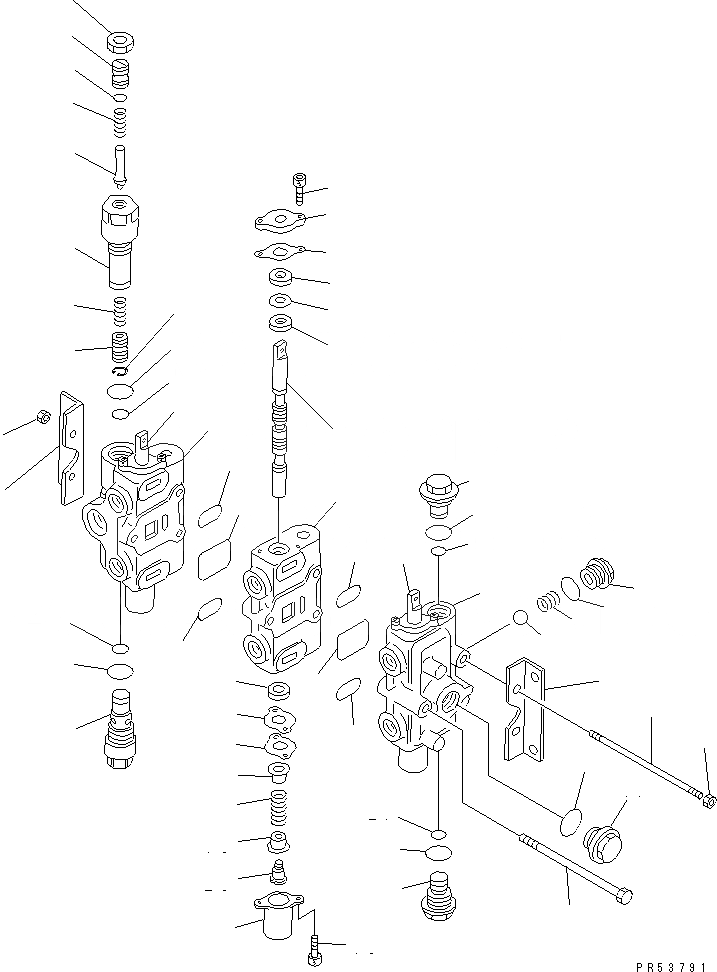 PR53791