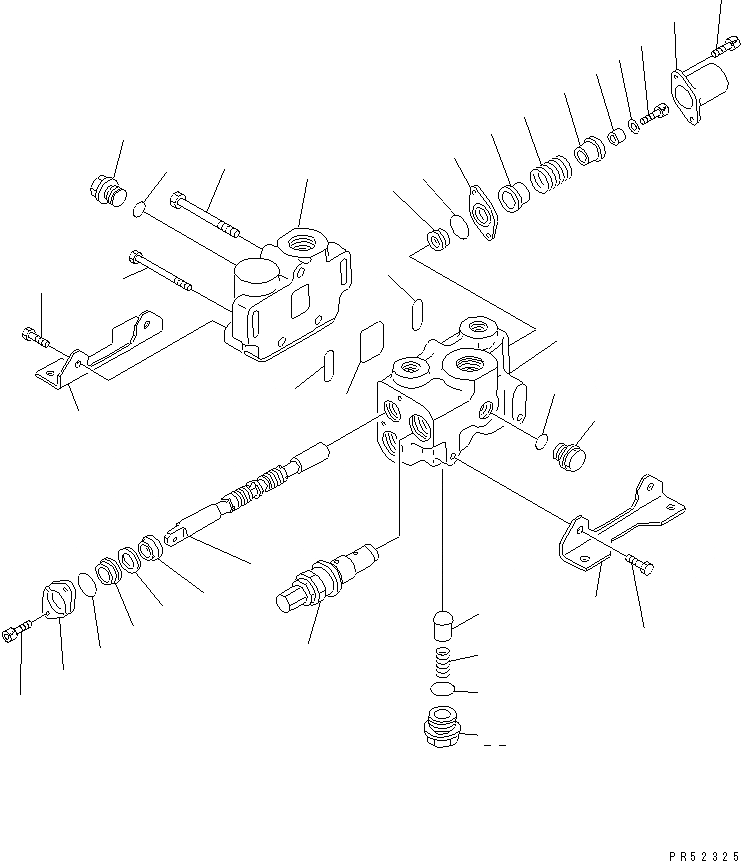 PR52325