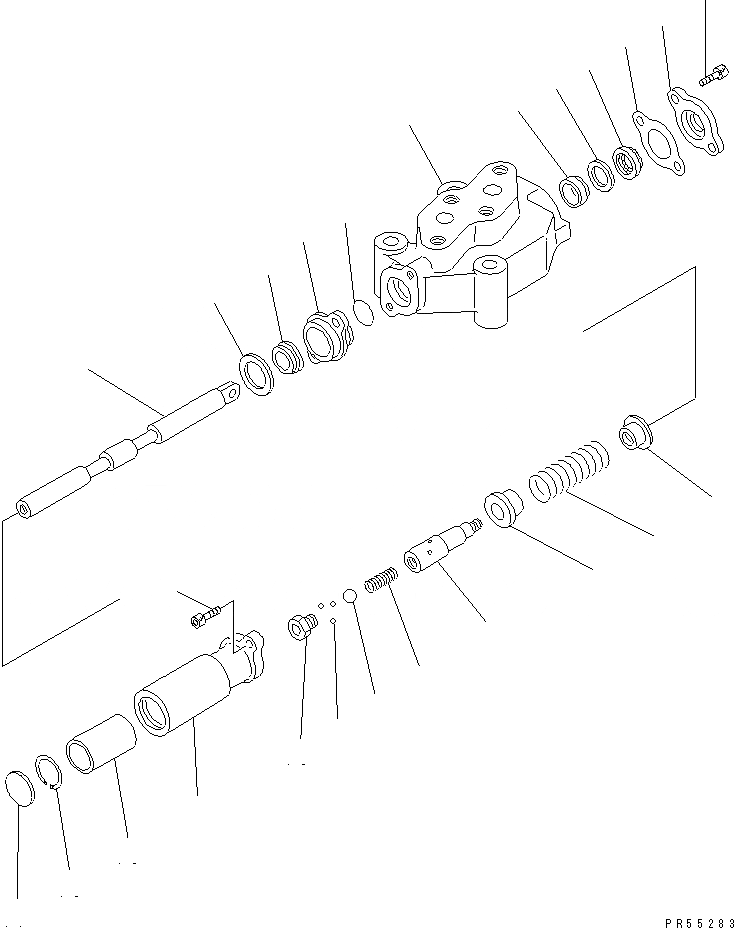 PR55283