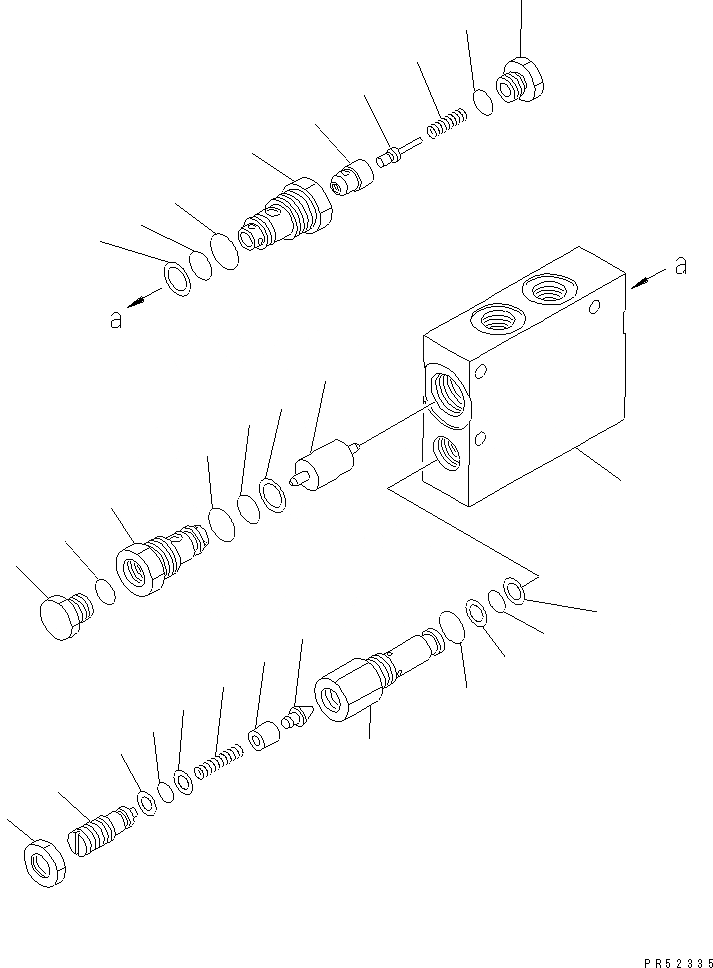 a

a

PR52335