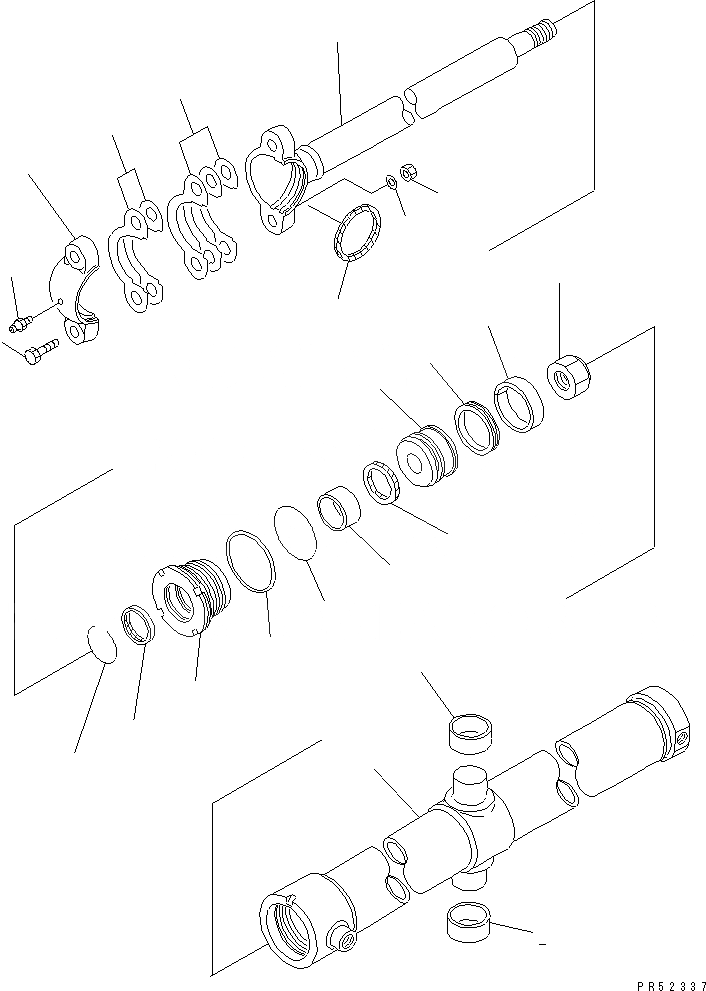 PR52337