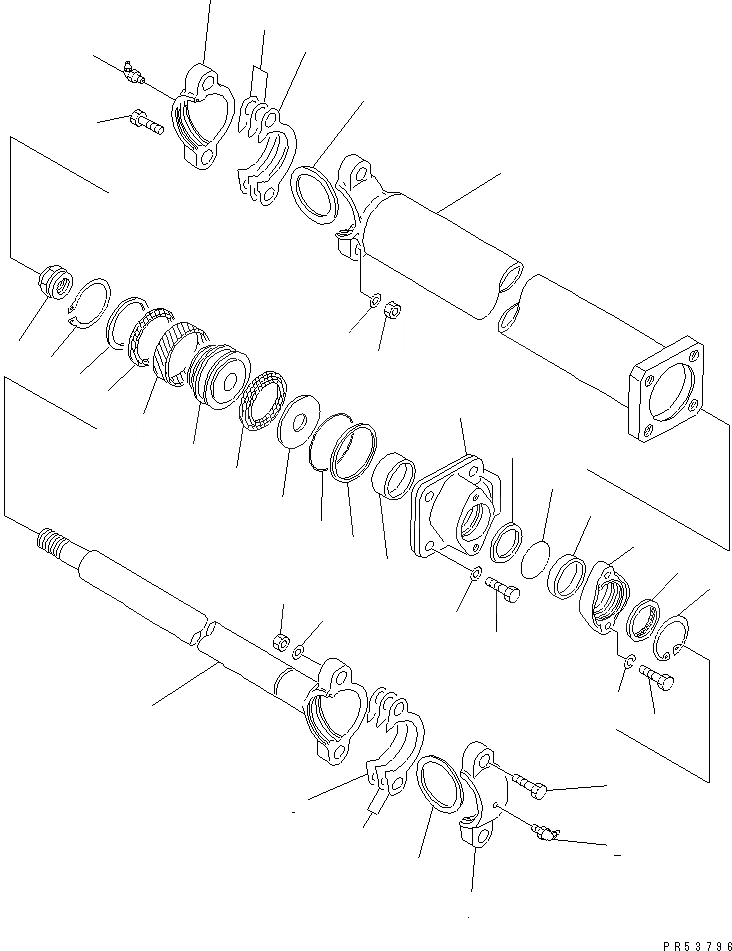 PR53796