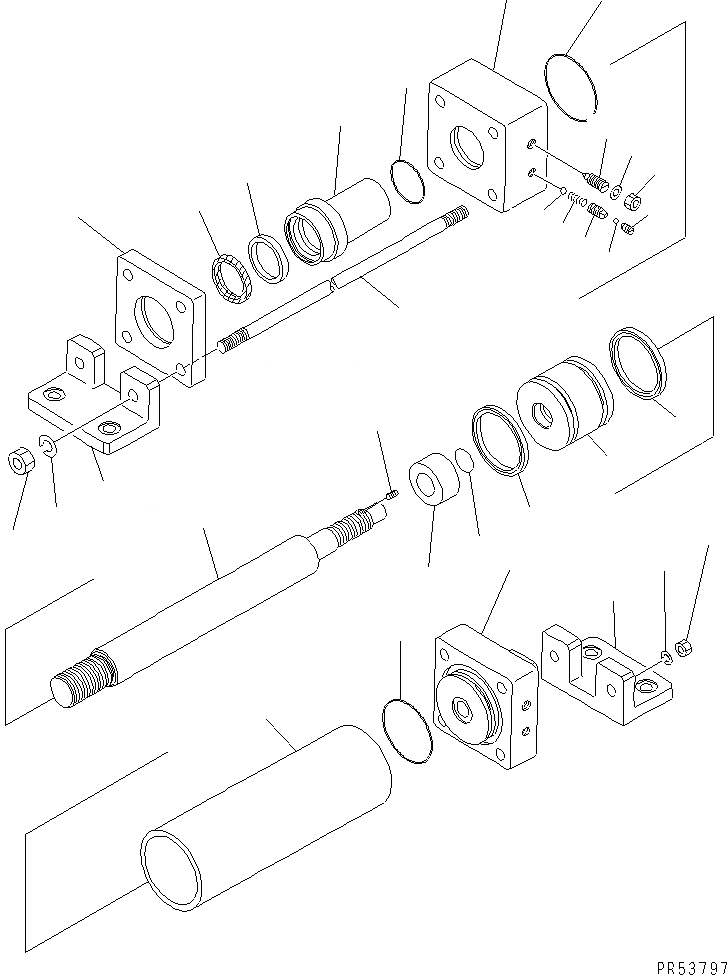 PR53797