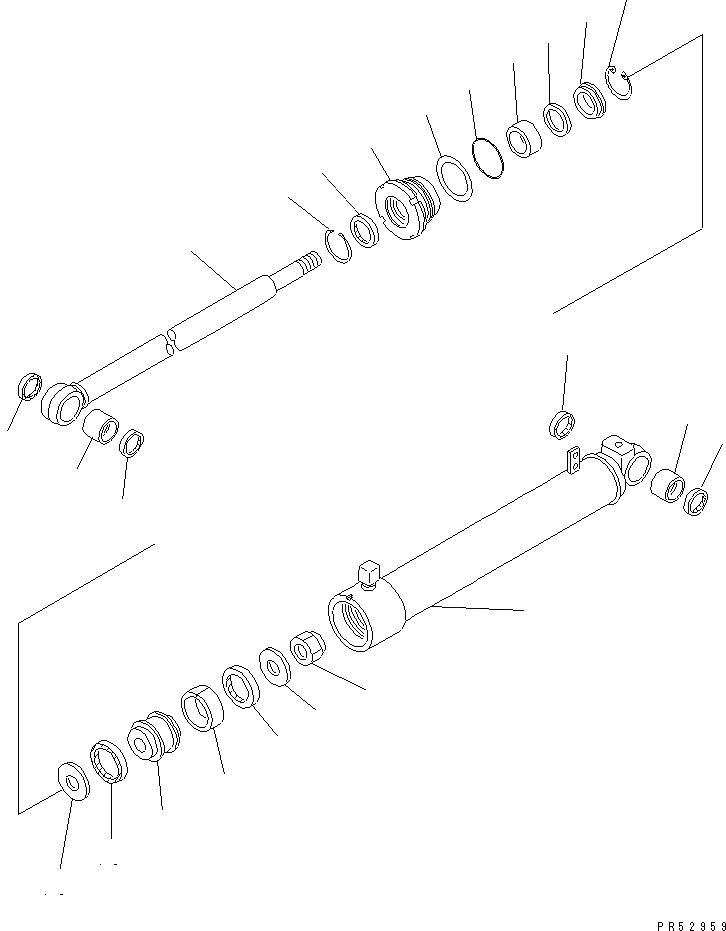 PR52959