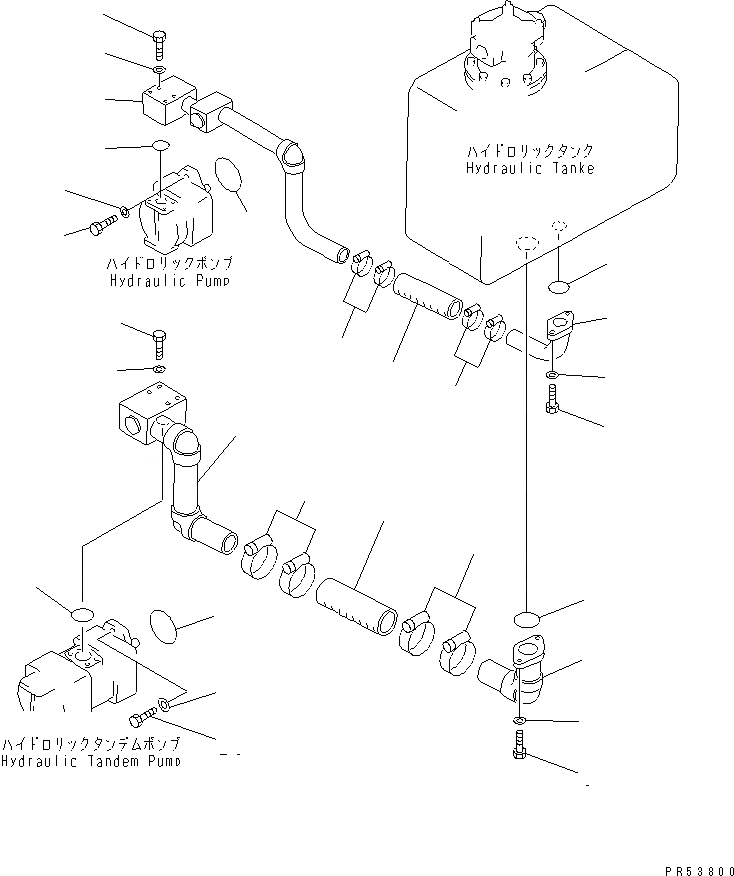 ハイドロリックタンク
Hydraulic Tanke

ハイドロリックポンプ
Hydraulic Pump

ハイドロリックタンデムポンプ
Hydraulic Tandem Pump

PR53800