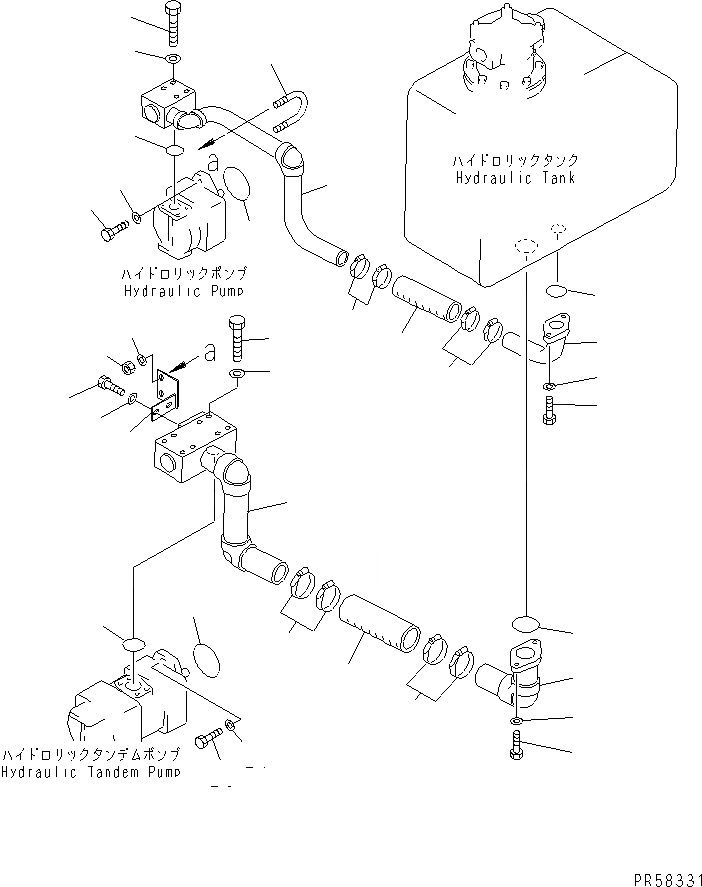 ハイドロリックタンク
Hydraulic Tank

a

ハイドロリックポンプ
Hydraulic Pump

a

ハイドロリックタンデムポンプ
Hydraulic Tandem Pump

PR58331