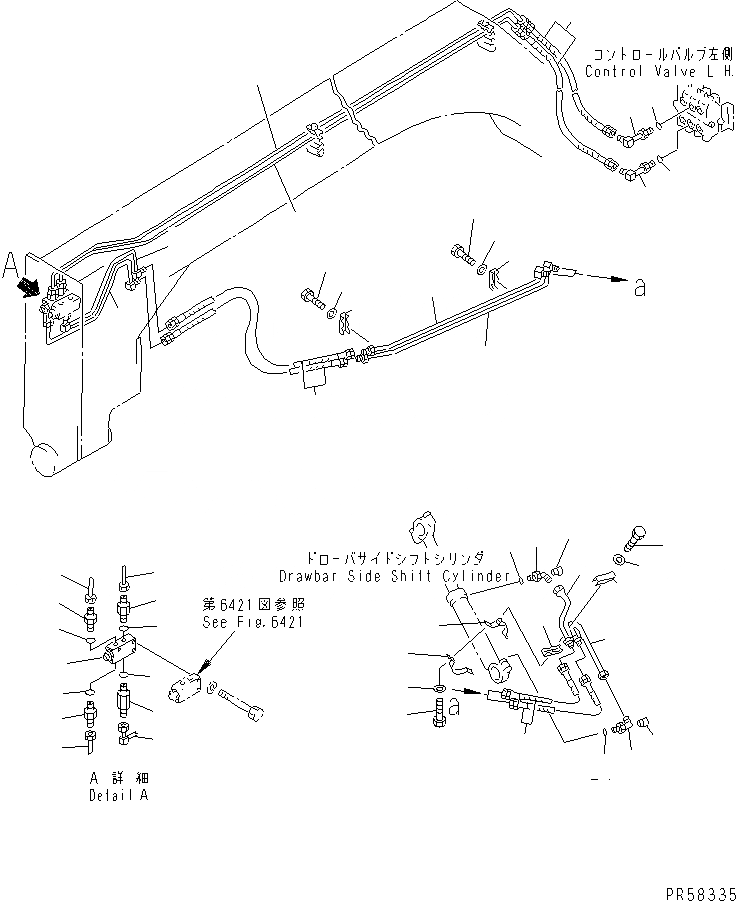 コントロールバルブ左側
Control Valve L.H.

A

a

ドローバサイドシフトシリンダ
Drawbar Side Shift Cylinder

第6421図参照
See Fig.6421

a

A 詳細
Detail A

PR58335