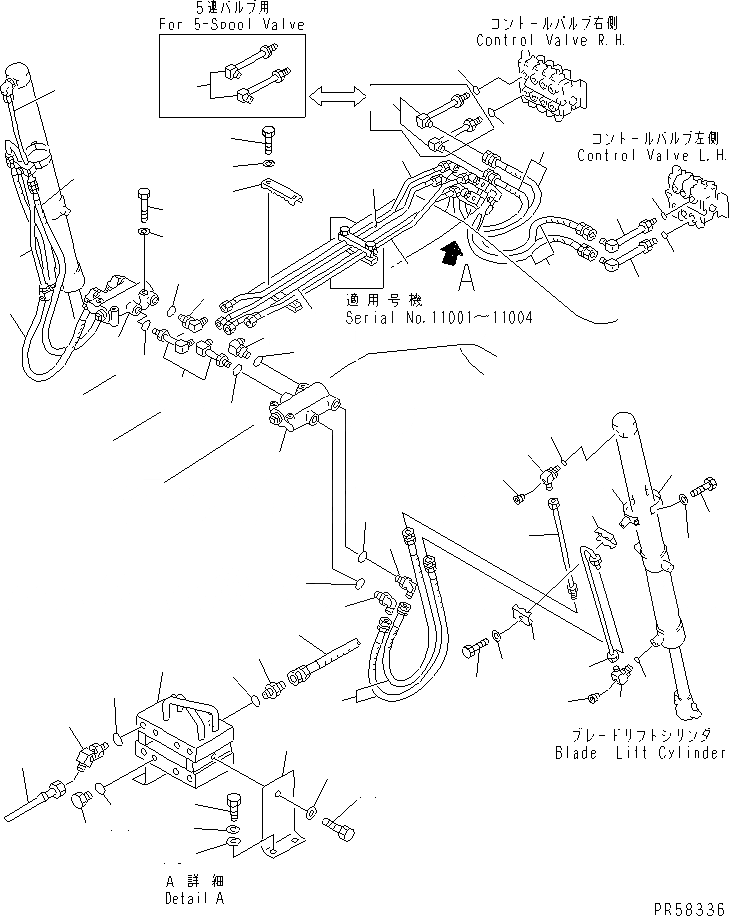 5連バルブ用
For 5-Spool Valve

コントールバルブ右側
Control Valve R.H.

コントールバルブ左側
Control Valve L.H.

A

適用号機
Serial No.11001~11004

ブレードリフトシリンダ
Blade Lift Cylinder

A 詳細
Detail A

PR58336