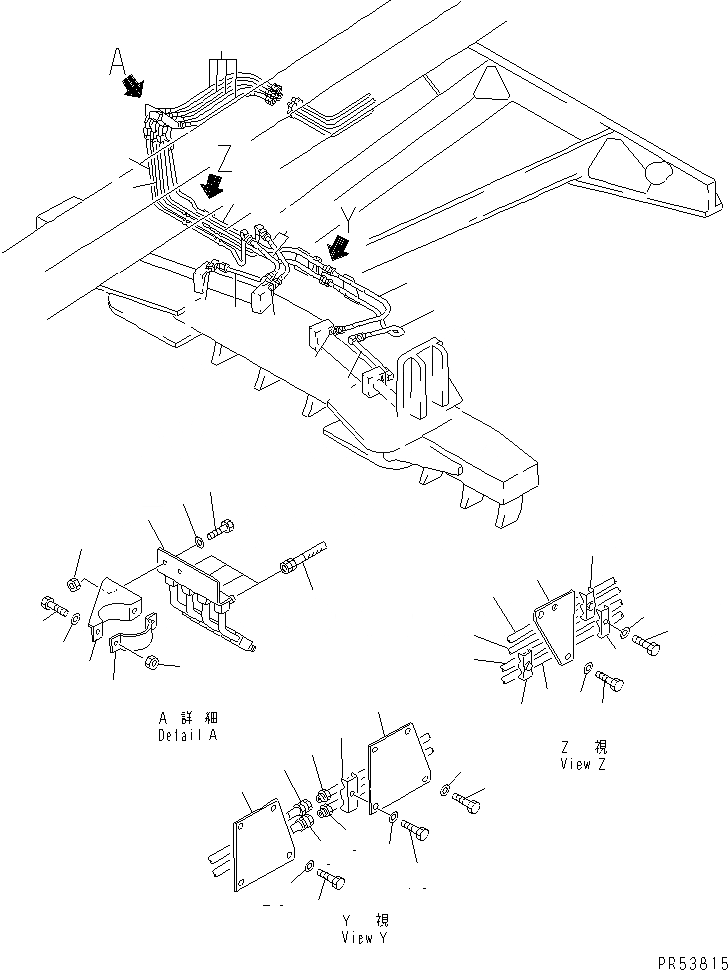 A

Z

Y

A 詳 細
Detail A

Z 視
View Z

Y 視
View Y

PR53815