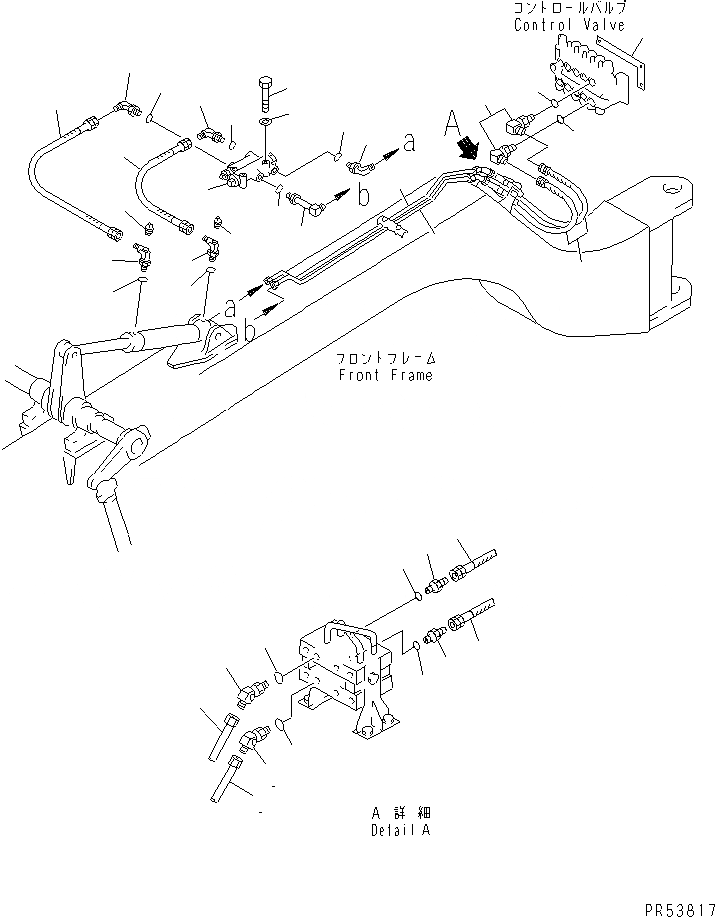 コントロールバルブ
Control Valve

A

a

b

a

b

フロントフレーム
Front Frame

A 詳細
Detail A

PR53817