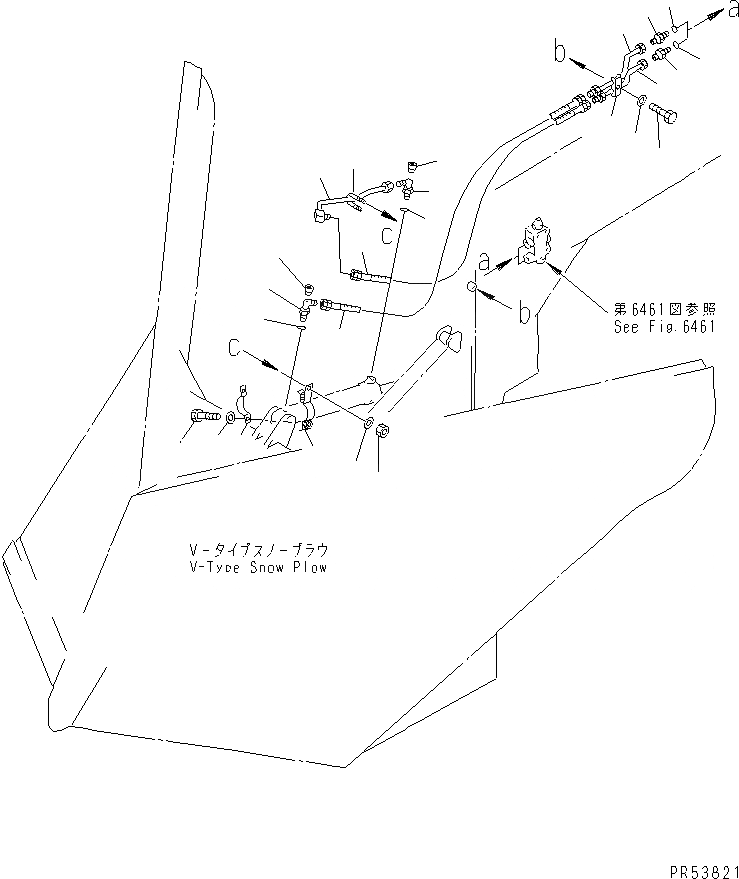 a
b
c
a
b
第6461図参照
See Fig.6461
c
V-タイプスノープラウ
V-Type Snow Plow
PR53821