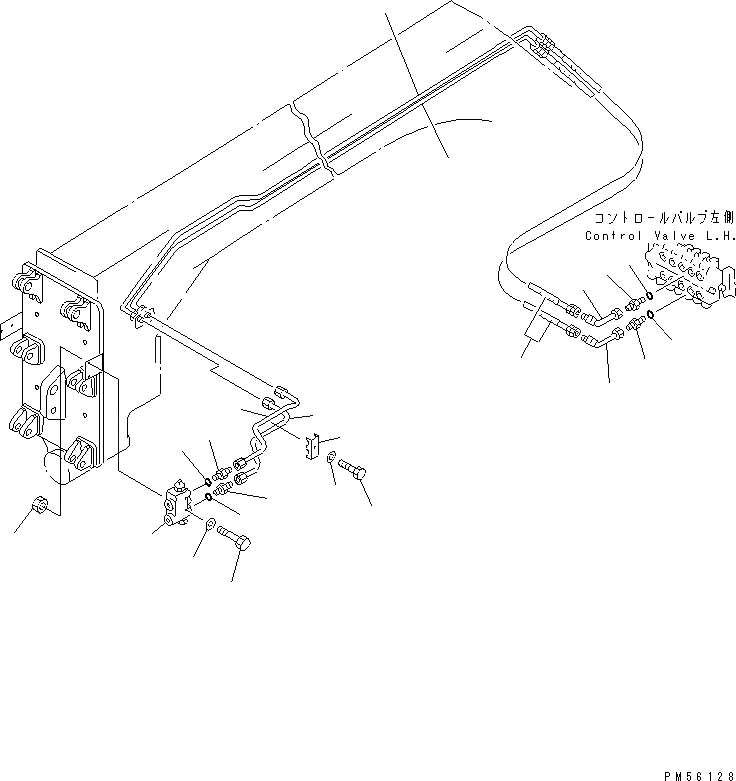 コントロールバルブ左側
Control Valve L.H.

PM56128