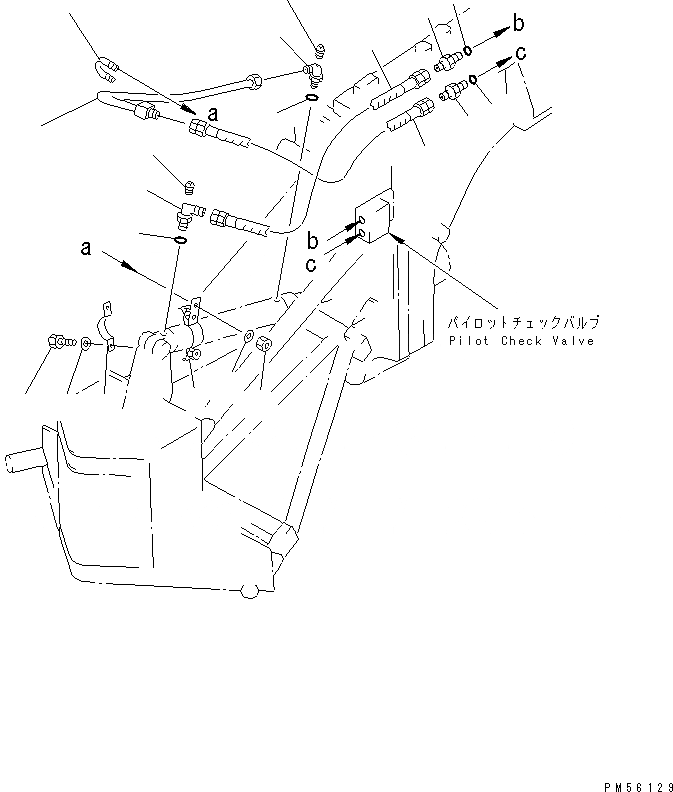 b
c
a
a
b
c
パイロットチェックバルブ
Pilot Check Valve
PM56129