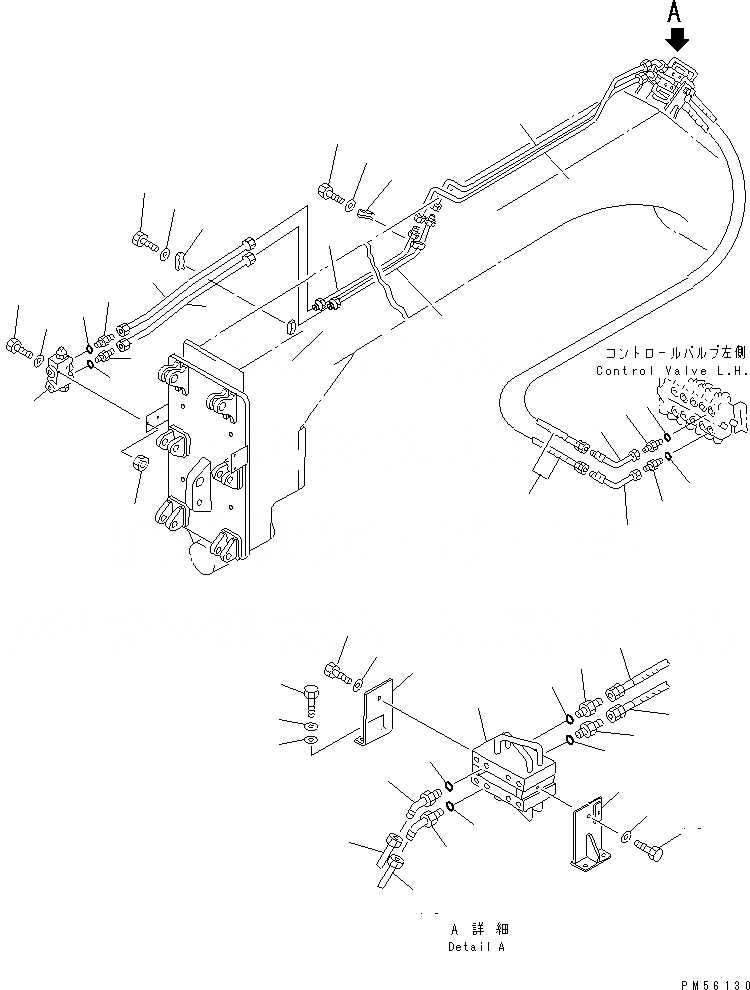 A

コントロールバルブ左側
Control Valve L.H.

A 詳細
Detail A

PM56130