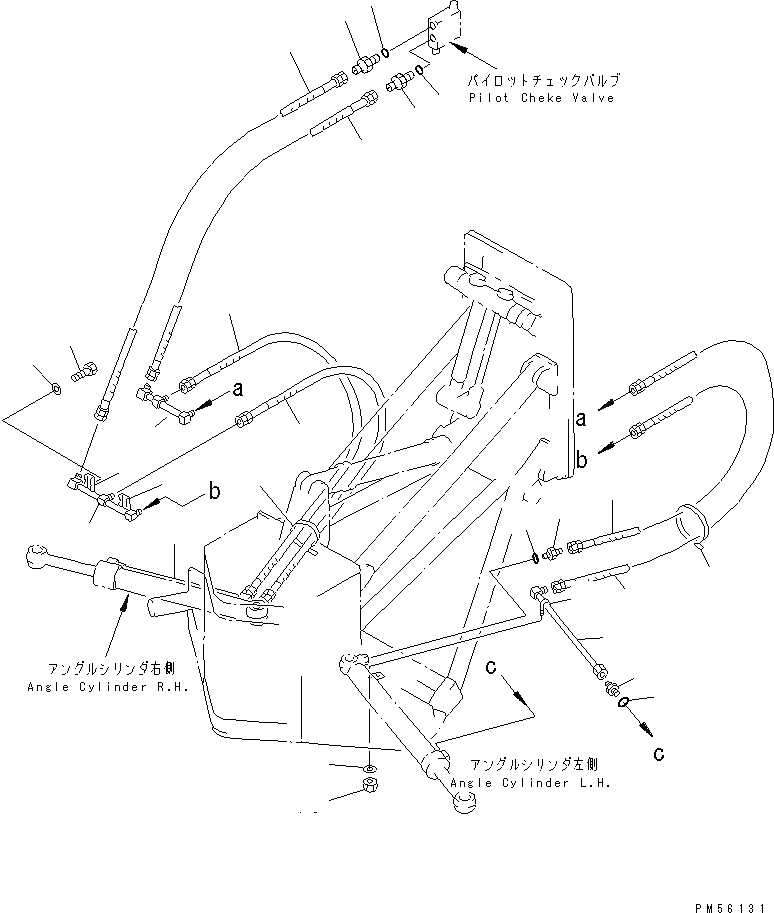 パイロットチェックバルブ
Pilot Cheke Valve

a

a

b

b

アングルシリンダ右側
Angle Cylinder R.H.

c

c

アングルシリンダ左側
Angle Cylinder L.H.

PM56131