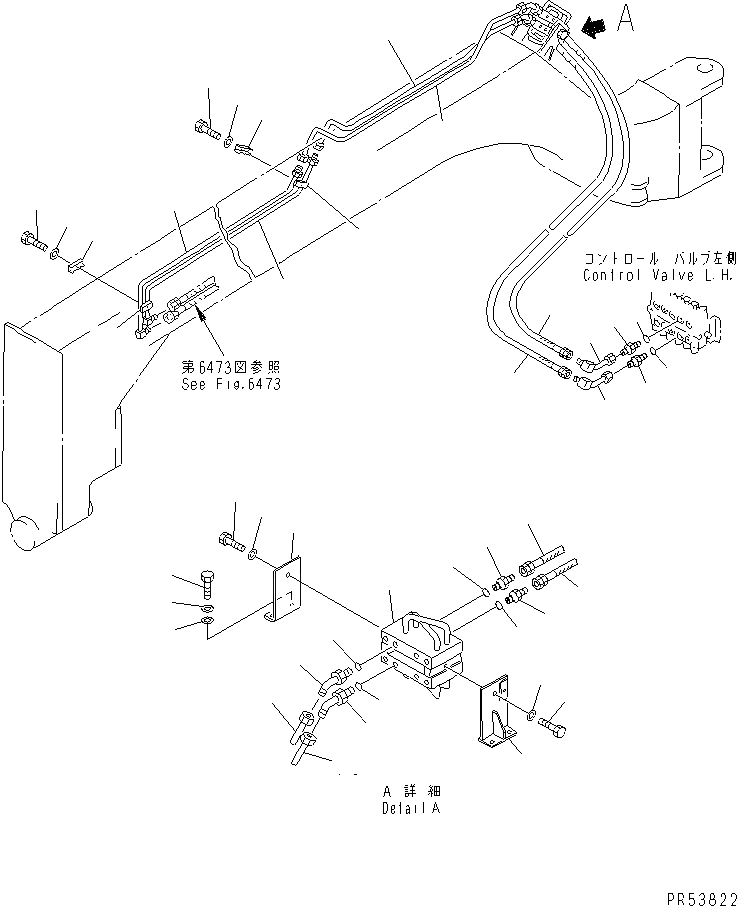 A

コントロール バルブ左側
Control Valve L.H.

第6473図参照
See Fig.6473

A 詳細
Detail A

PR53822