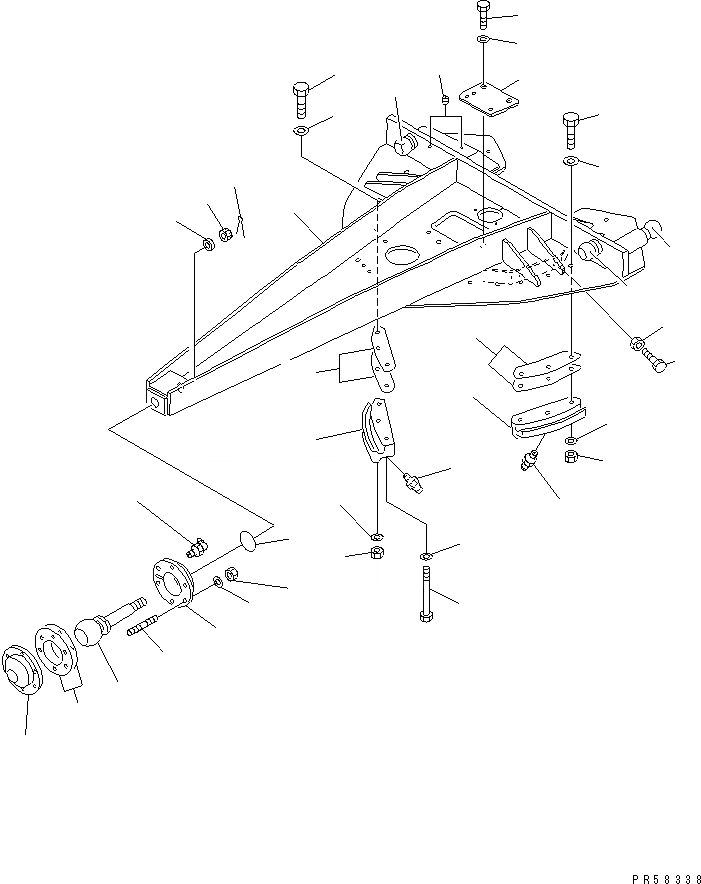 PR58338