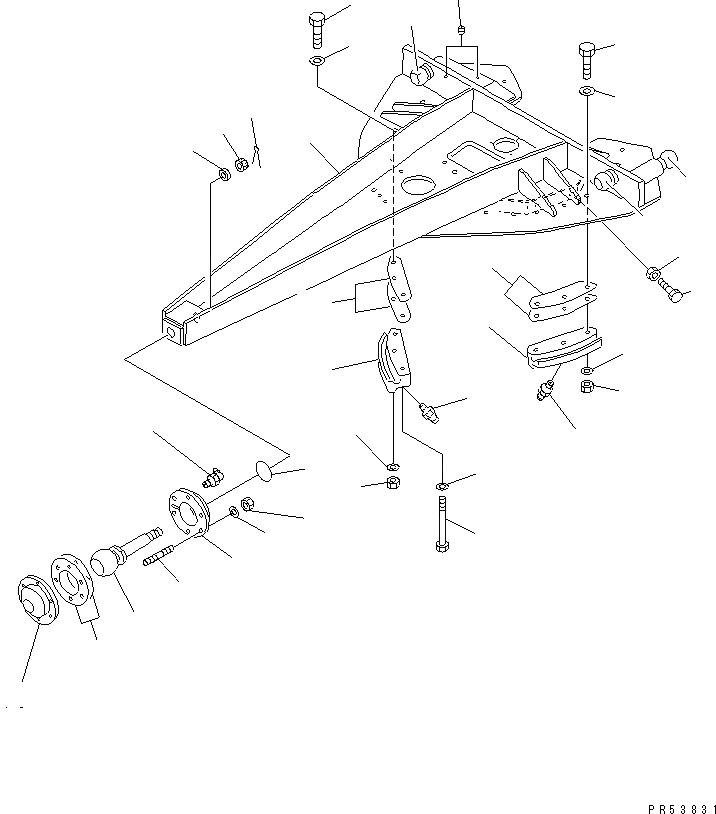 PR53831