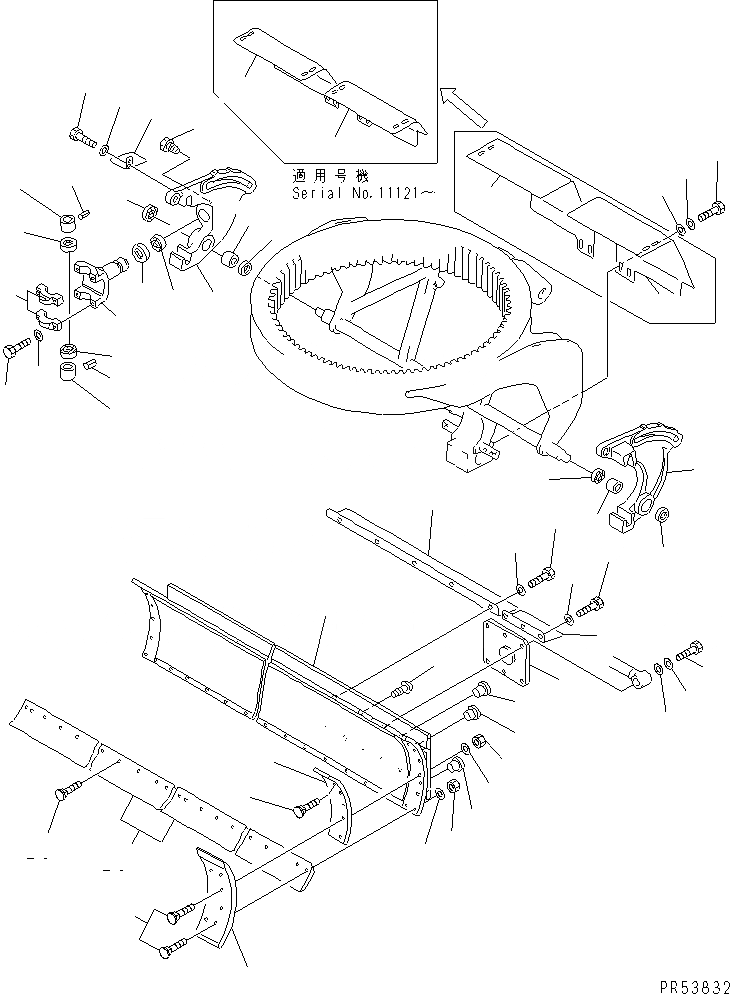 適用号機
Serial No.11121～

PR53832