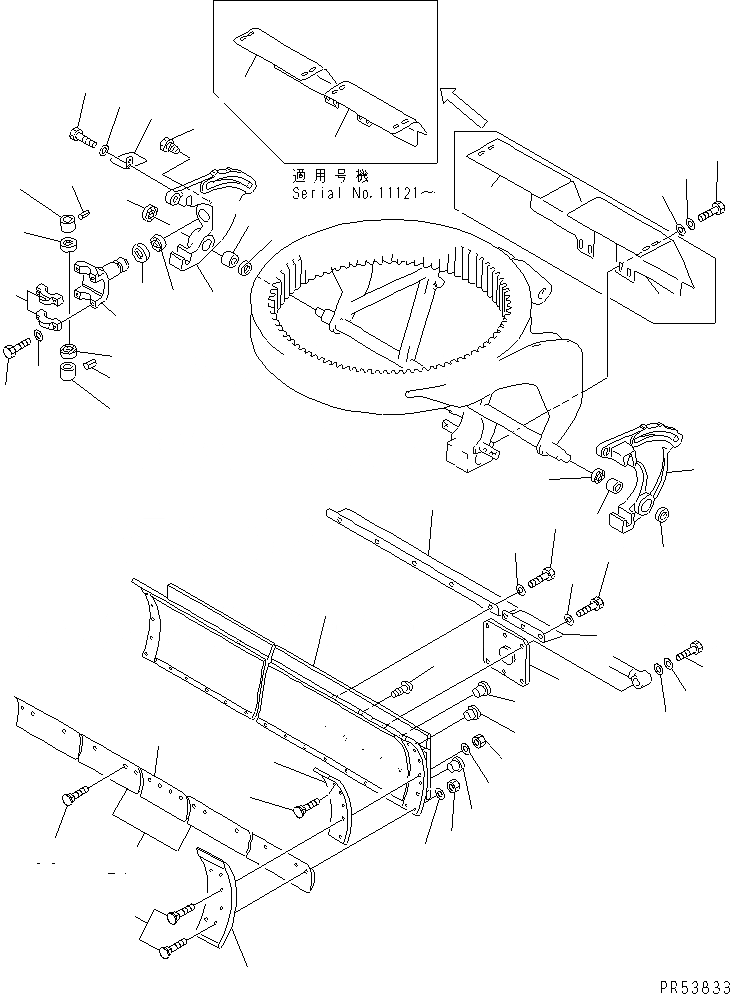 適用号機
Serial No.11121～

PR53833